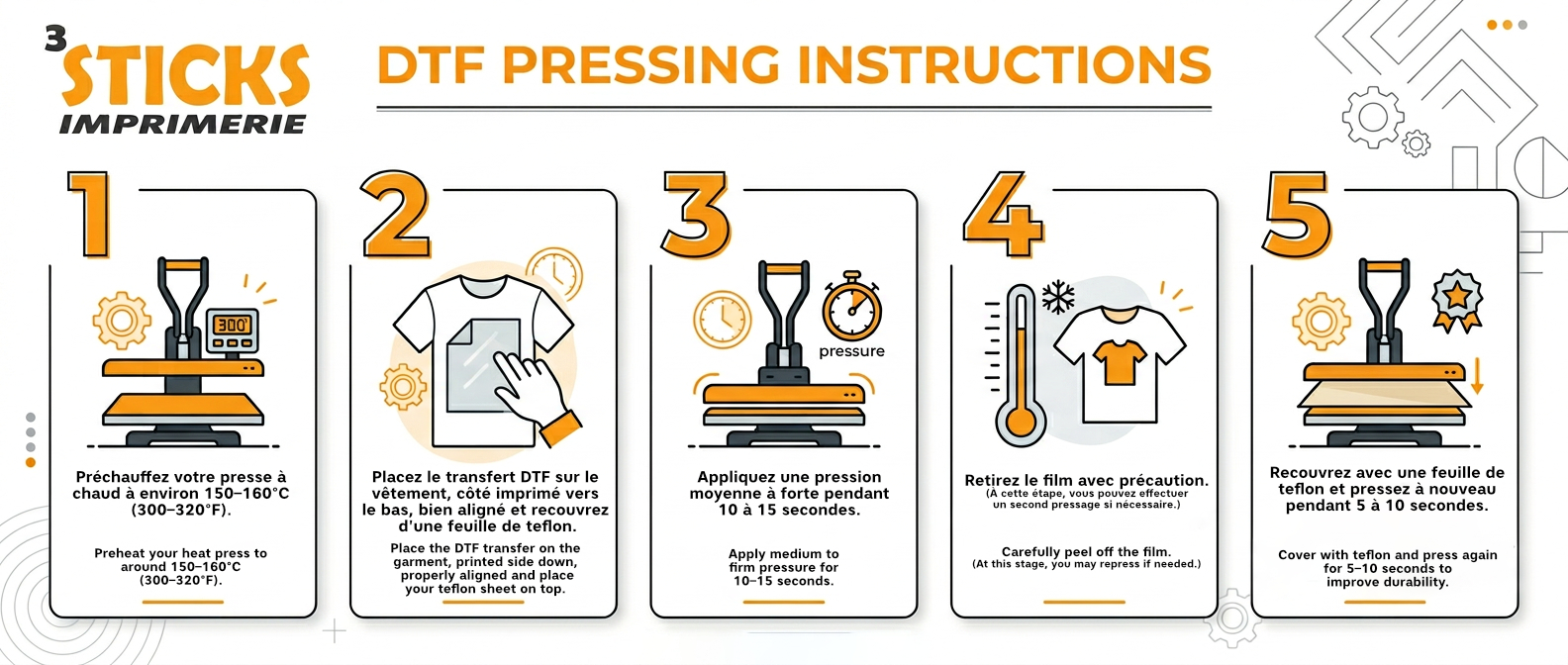 3 STICKS IMPRIMERIE

DTF PRESSING INSTRUCTIONS

1

300°

Préchauffez votre presse à chaud à environ 150–160°C (300–320°F).

Preheat your heat press to around 150–160°C (300–320°F).

2

Placez le transfert DTF sur le vêtement, côté imprimé vers le bas, bien aligné et recouvrez d'une feuille de teflon.

Place the DTF transfer on the garment, printed side down, properly aligned and place your teflon sheet on top.

3

pressure

Appliquez une pression moyenne à forte pendant 10 à 15 secondes.

Apply medium to firm pressure for 10–15 seconds.

4

Retirez le film avec précaution.
(À cette étape, vous pouvez effectuer un second pressage si nécessaire.)

Carefully peel off the film.
(At this stage, you may repress if needed.)

5

Recouvrez avec une feuille de teflon et pressez à nouveau pendant 5 à 10 secondes.

Cover with teflon and press again for 5–10 seconds to improve durability.